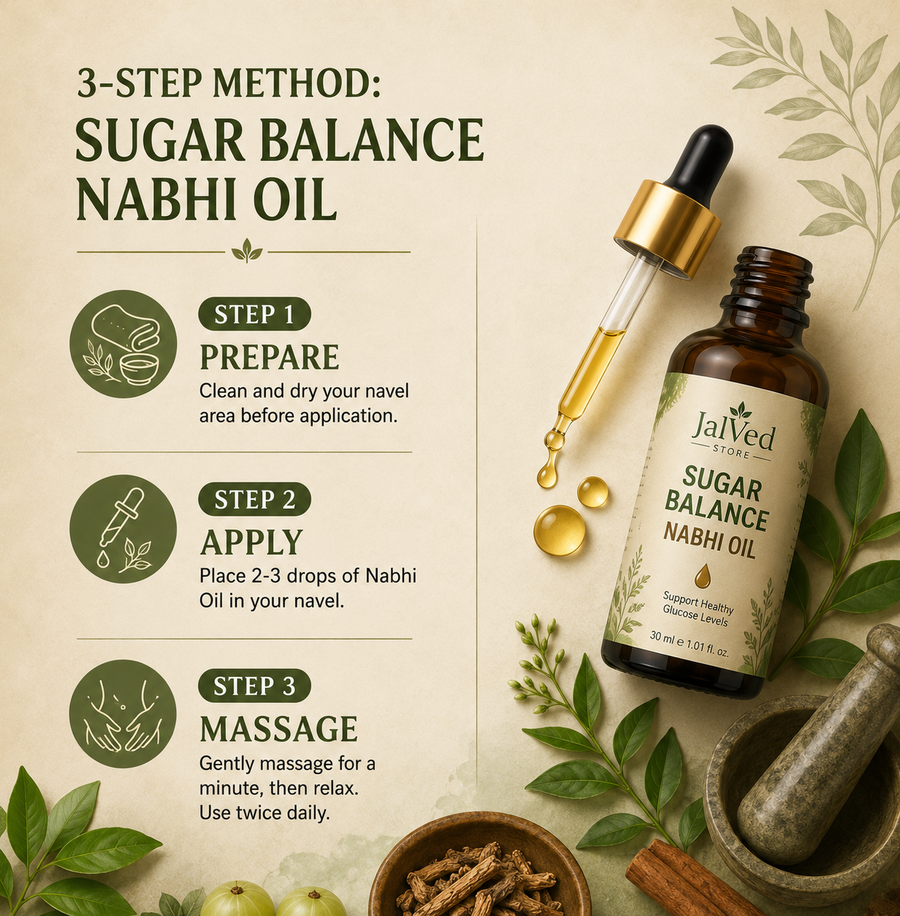 3-STEP METHOD:
SUGAR BALANCE NABHI OIL

STEP 1
PREPARE
Clean and dry your navel area before application.

STEP 2
APPLY
Place 2-3 drops of Nabhi Oil in your navel.

STEP 3
MASSAGE
Gently massage for a minute, then relax. Use twice daily.

JalVed
STORE
SUGAR BALANCE
NABHI OIL
Support Healthy Glucose Levels
30 ml e 1.01 fl. oz.